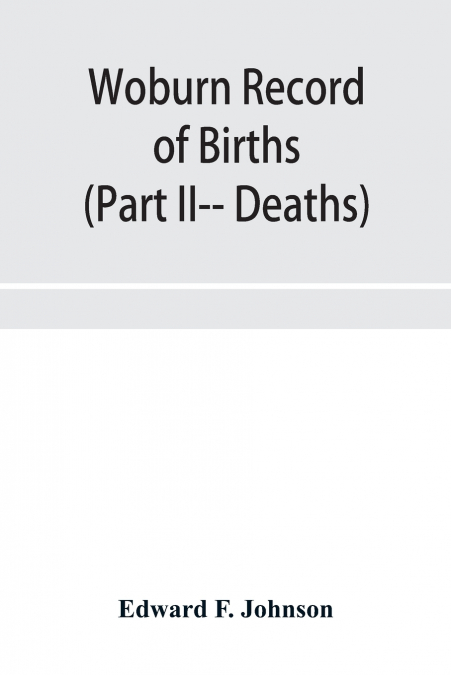 Woburn Record of Births (Part II-- Deaths)

Edward F. Johnson